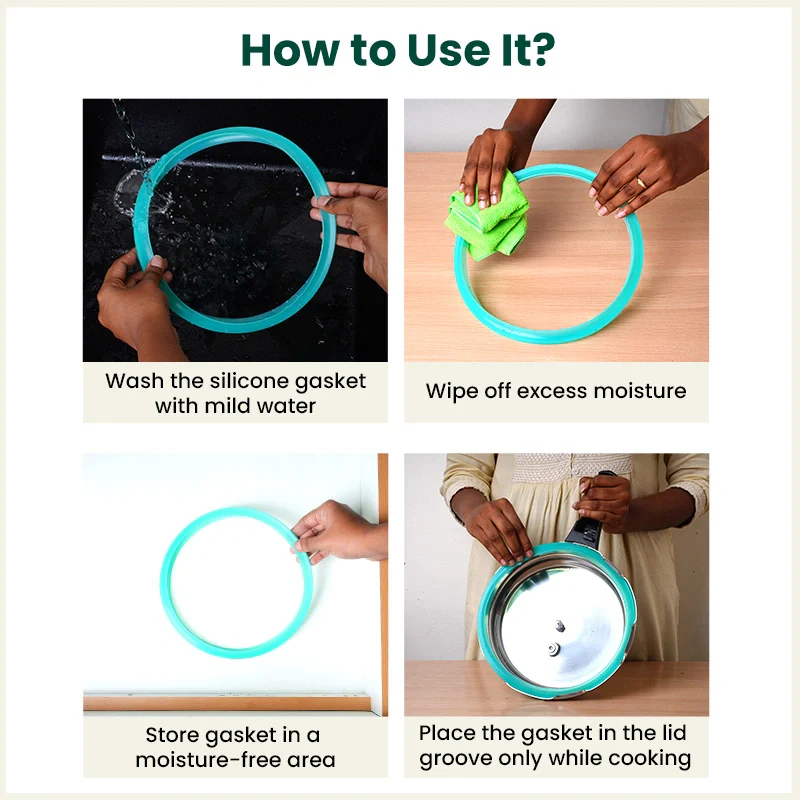 How to Use It?

Wash the silicone gasket with mild water

Wipe off excess moisture

Store gasket in a moisture-free area

Place the gasket in the lid groove only while cooking