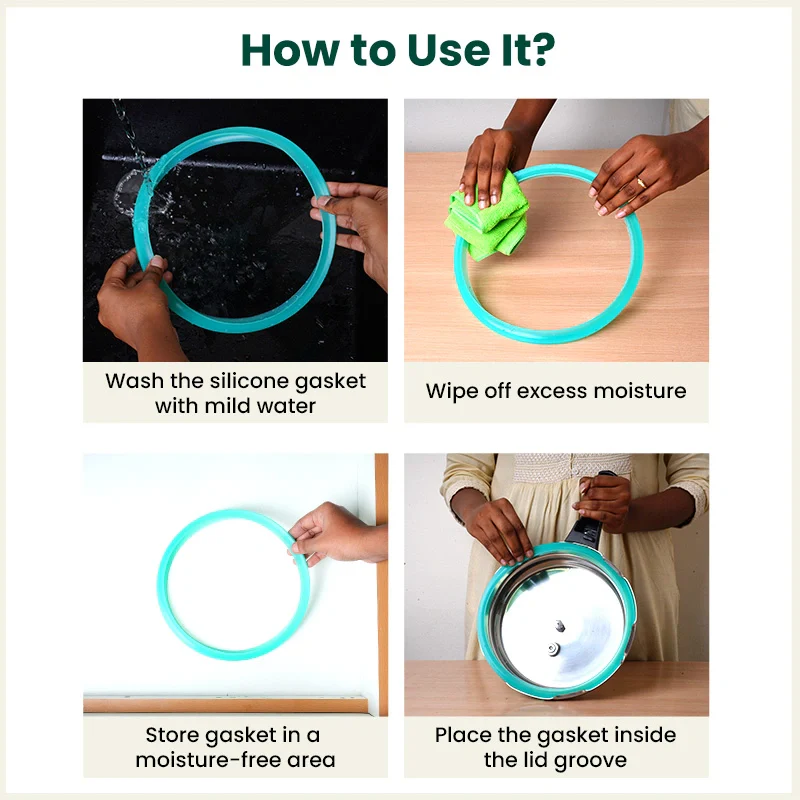 How to Use It?

Wash the silicone gasket with mild water

Wipe off excess moisture

Store gasket in a moisture-free area

Place the gasket inside the lid groove