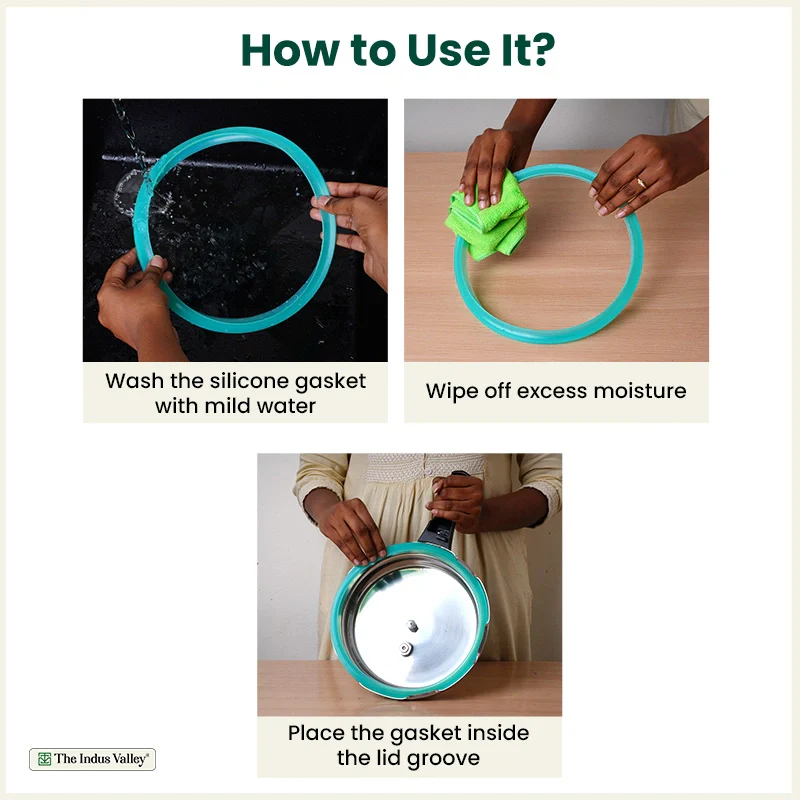 How to Use It?

Wash the silicone gasket with mild water

Wipe off excess moisture

Place the gasket inside the lid groove

The Indus Valley®